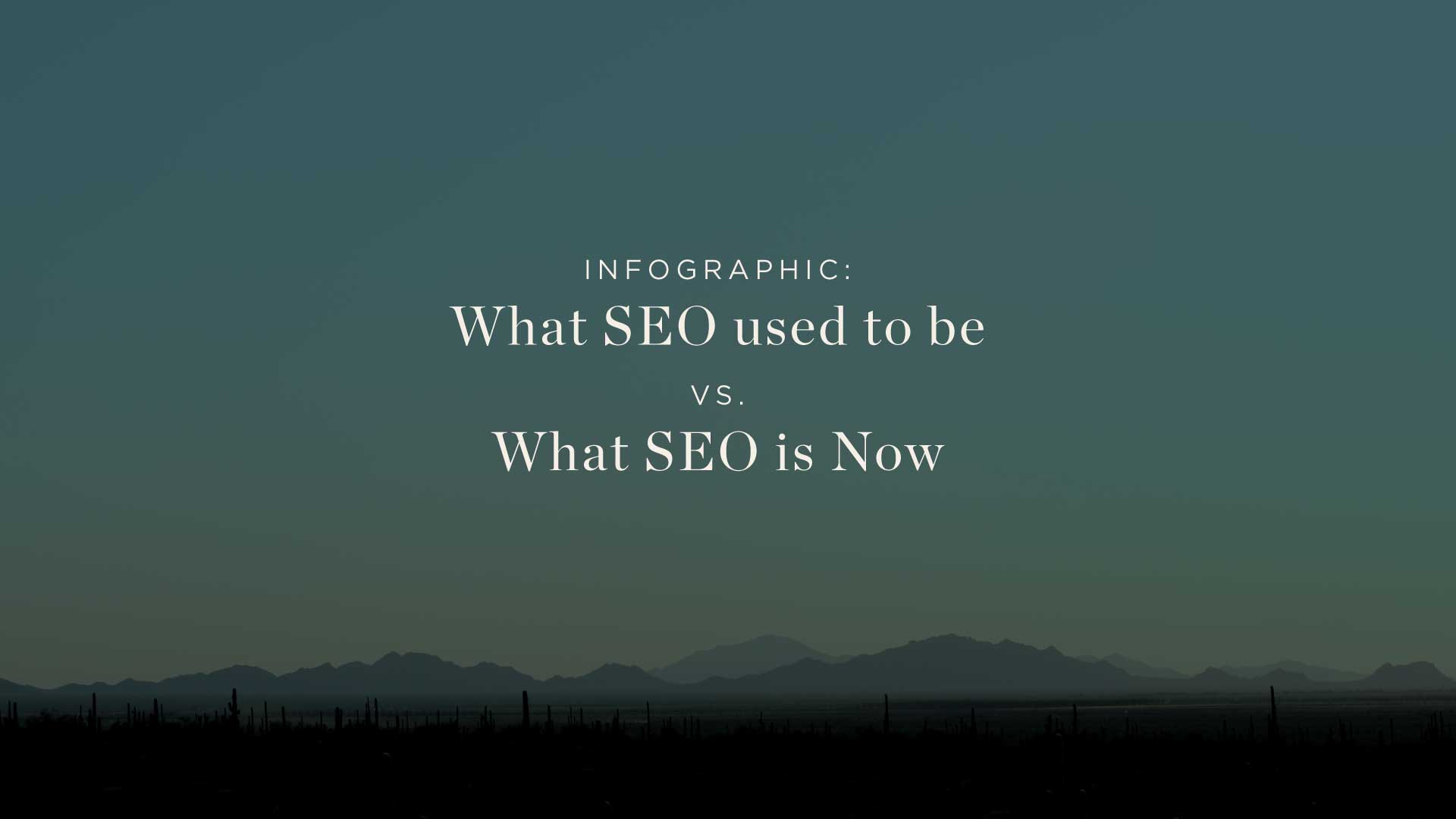 INFOGRAPHIC:
What SEO used to be
VS.
What SEO is Now